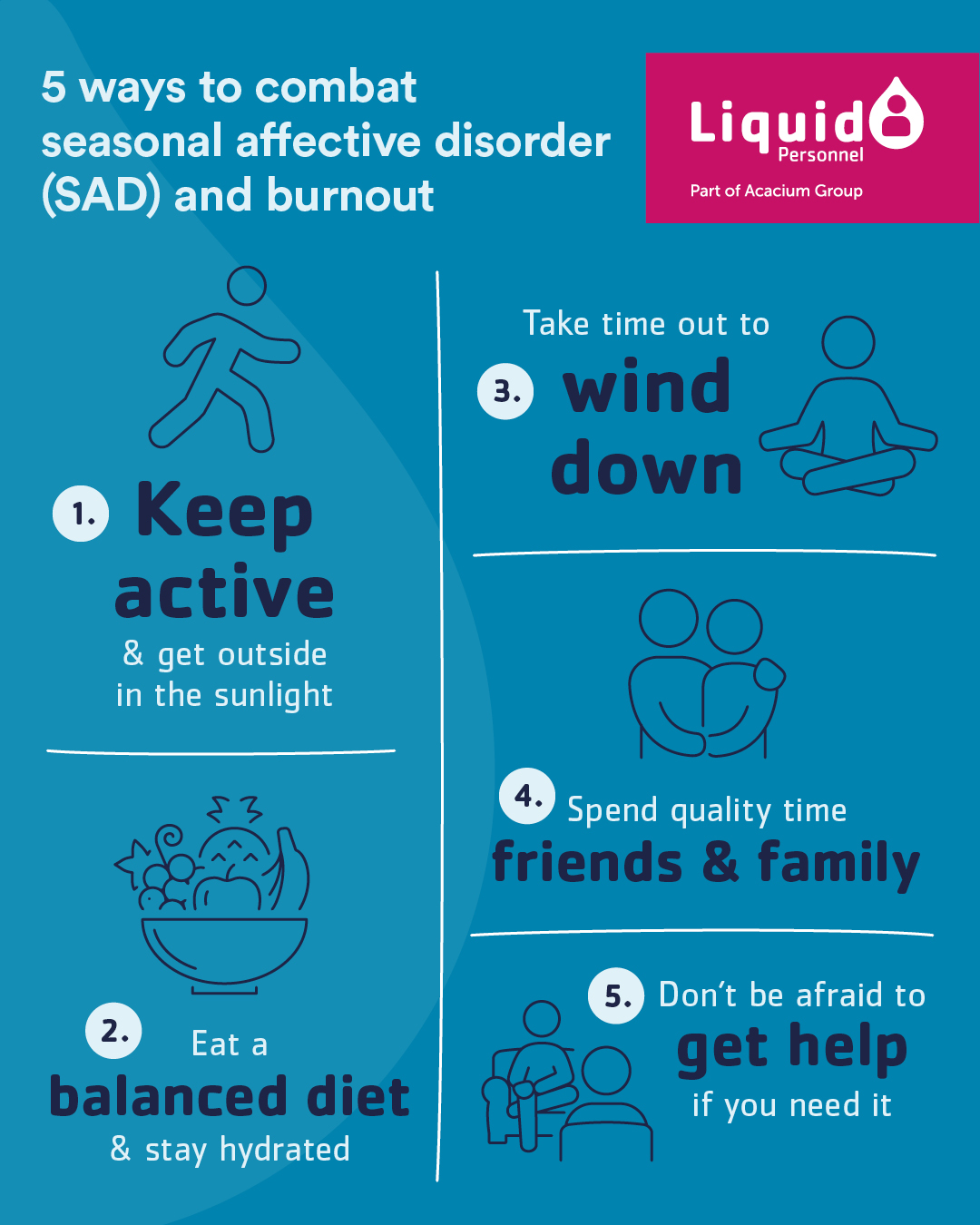 5 ways to combat seasonal affective disorder (SAD) and burnout

Liquid Personnel
Part of Acacium Group

1. Keep active
& get outside in the sunlight

2. Eat a
balanced diet
& stay hydrated

Take time out to
3. wind down

4. Spend quality time
friends & family

5. Don't be afraid to
get help
if you need it